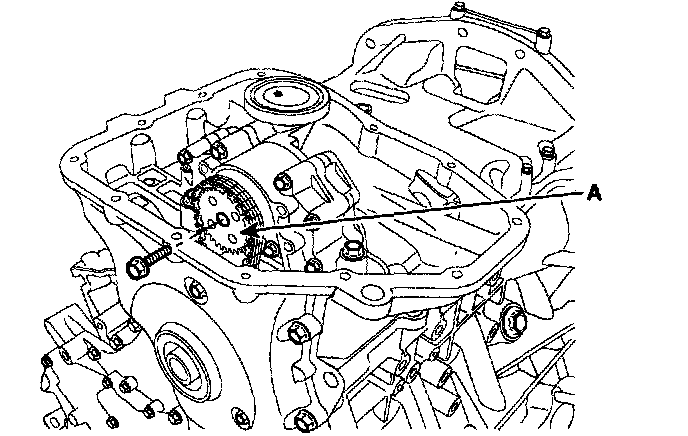 A