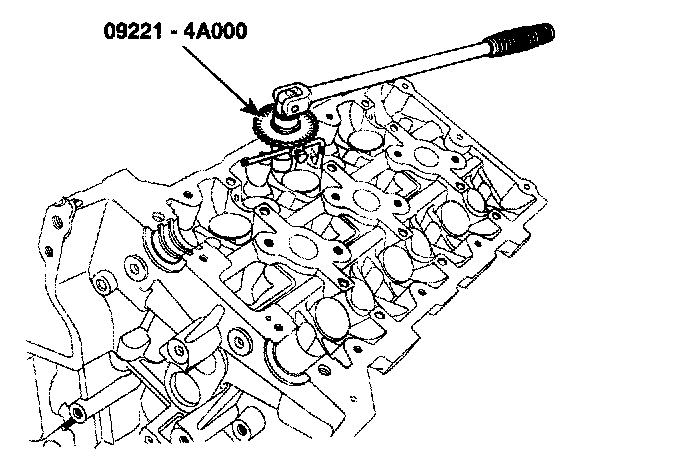 09221 - 4A000