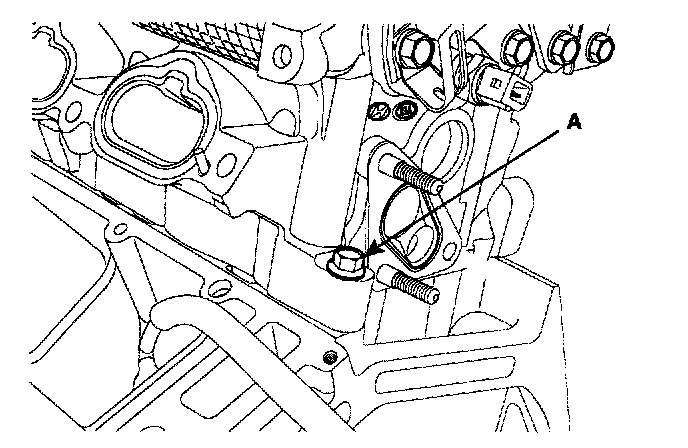 A