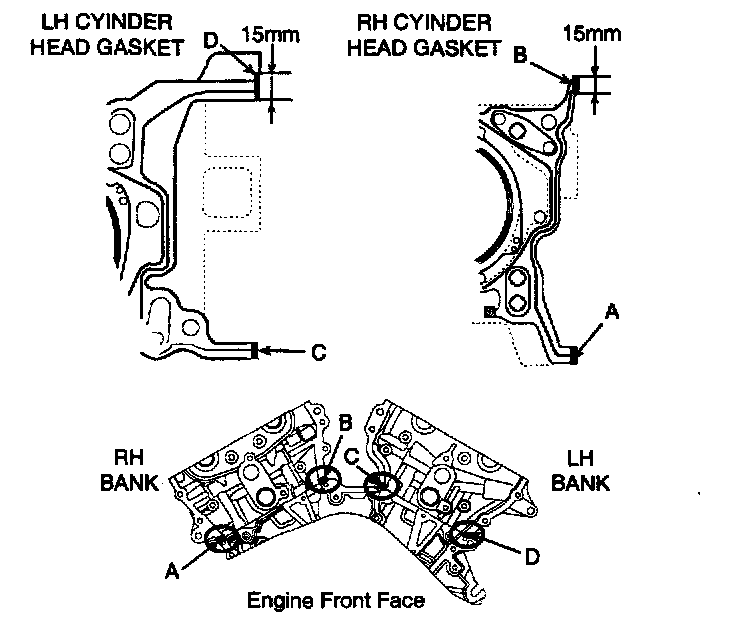 LH CYINDER HEAD GASKET

D

15mm

C

RH CYINDER HEAD GASKET

B

15mm

A

RH BANK

B

C

LH BANK

A

D

Engine Front Face