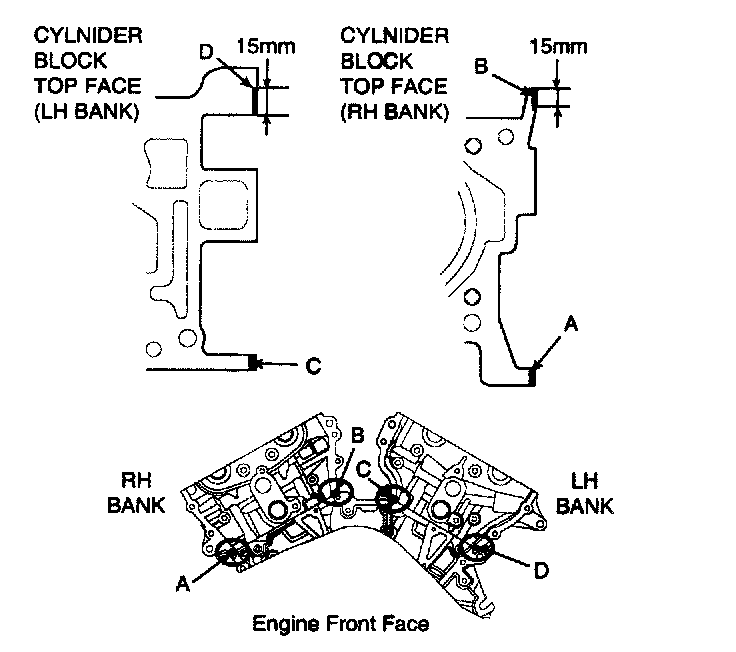 CYLNIDER BLOCK TOP FACE (LH BANK)

D

15mm

C

CYLNIDER BLOCK TOP FACE (RH BANK)

B

15mm

A

RH BANK

B

C

LH BANK

A

D

Engine Front Face