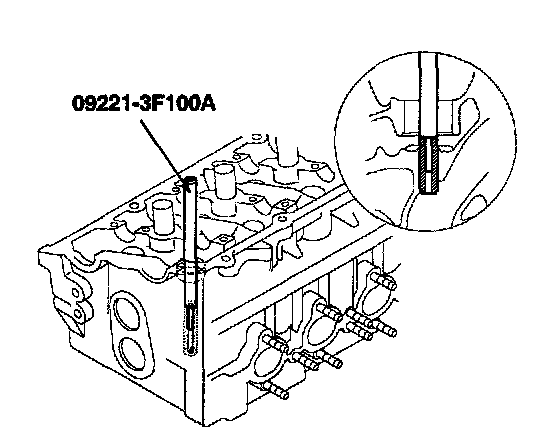 09221-3F100A