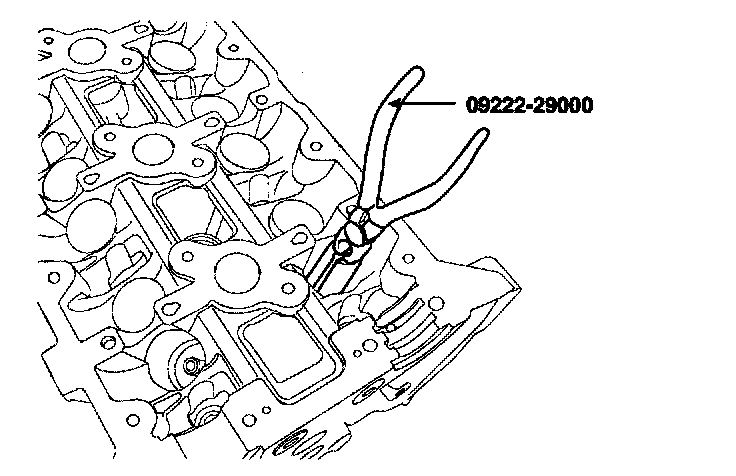 09222-29000