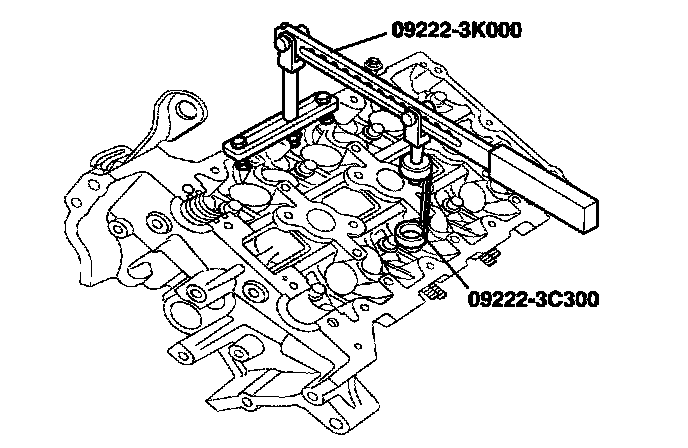 09222-3K000

09222-3C300