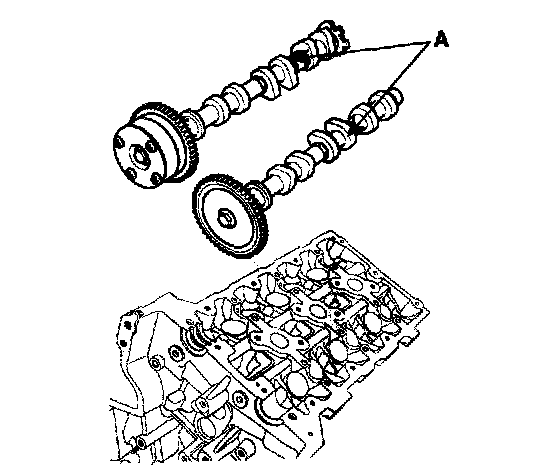 A