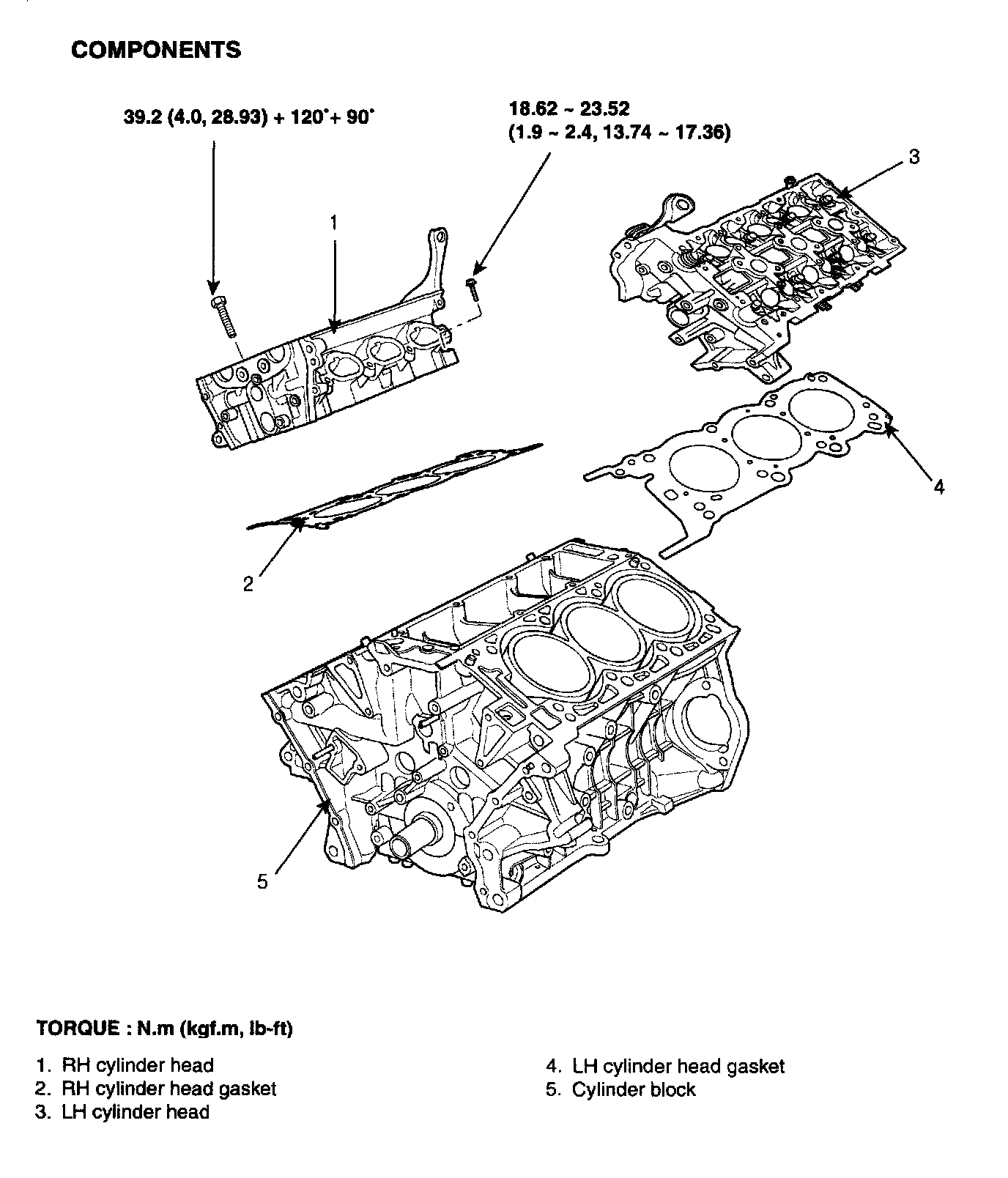 COMPONENTS

39.2 (4.0, 28.93) + 120˚+ 90˚

18.62 ~ 23.52
(1.9 ~ 2.4, 13.74 ~ 17.36)

3

1

4

2

5

TORQUE : N.m (kgf.m, lb-ft)

1. RH cylinder head
2. RH cylinder head gasket
3. LH cylinder head

4. LH cylinder head gasket
5. Cylinder block