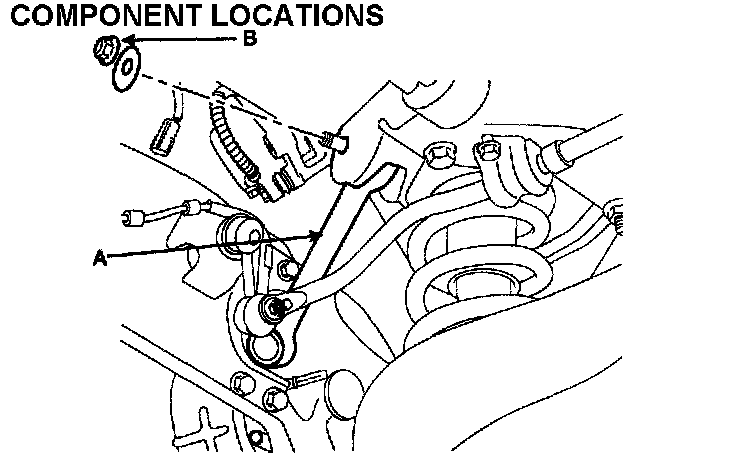 COMPONENT LOCATIONS

B

A