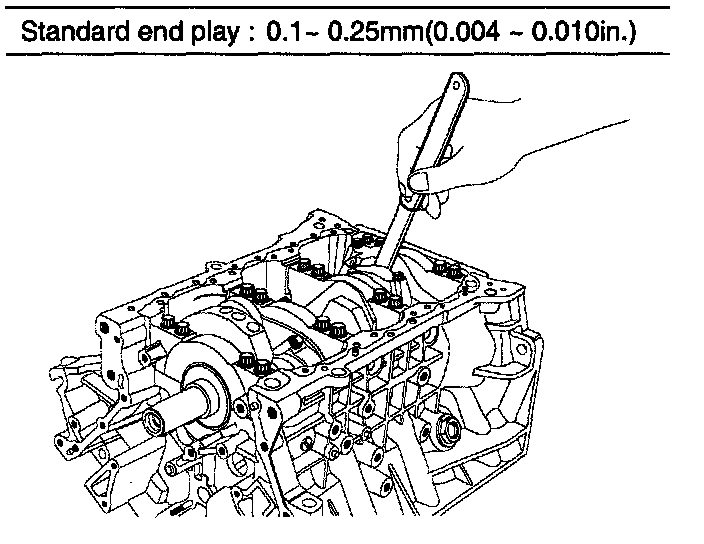 Standard end play : 0.1~ 0.25mm(0.004 ~ 0.010in.)