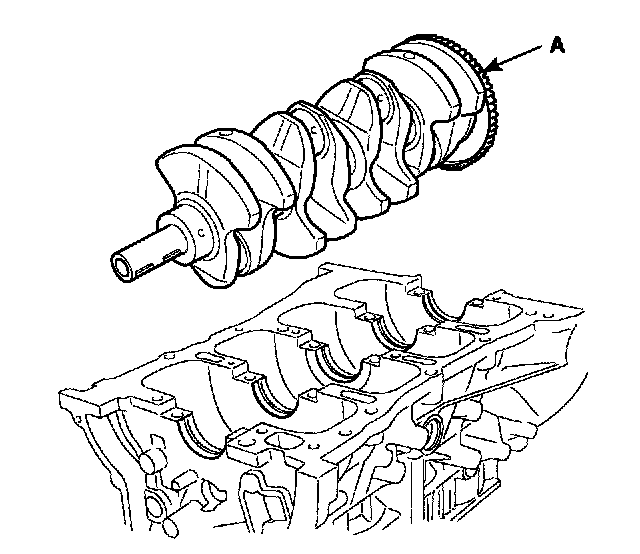 A