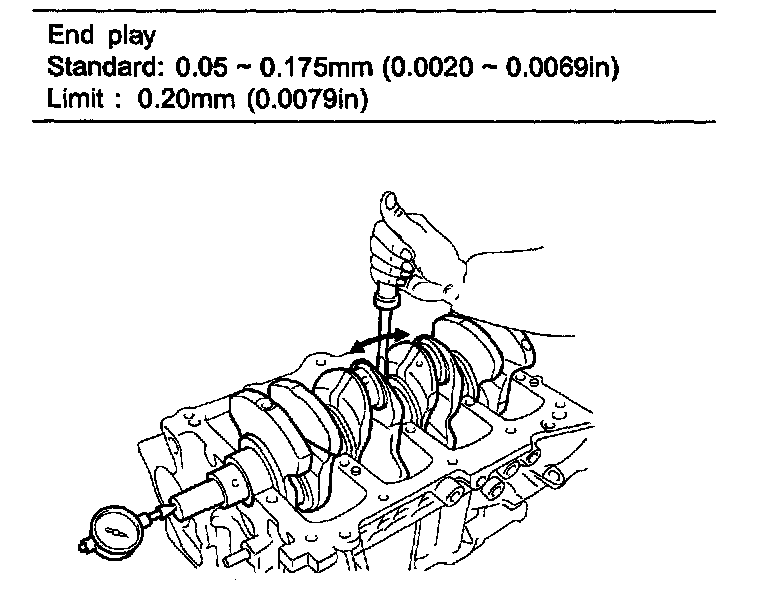 End play
Standard: 0.05 ~ 0.175mm (0.0020 ~ 0.0069in)
Limit : 0.20mm (0.0079in)