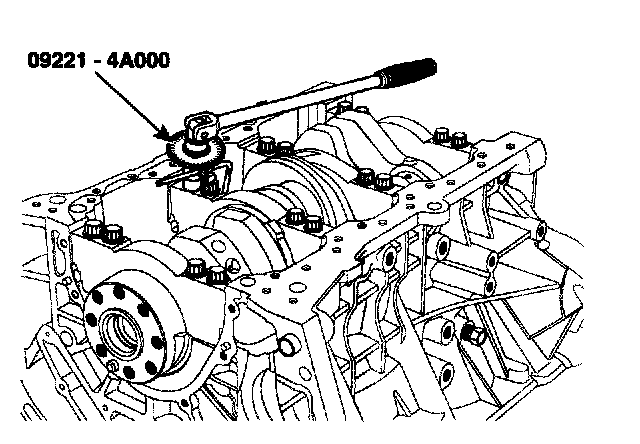 09221 - 4A000