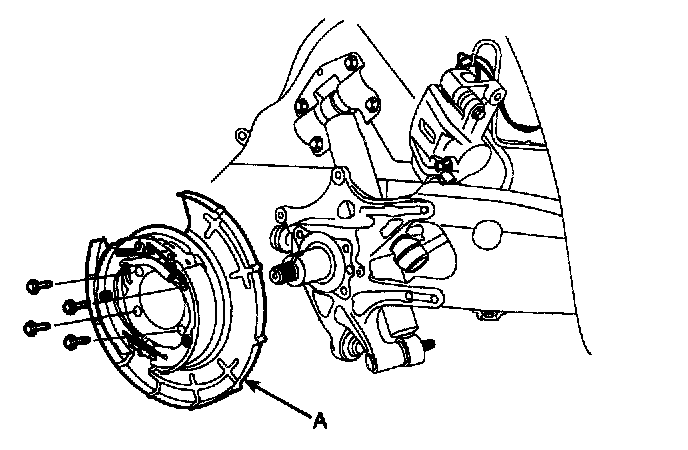 A