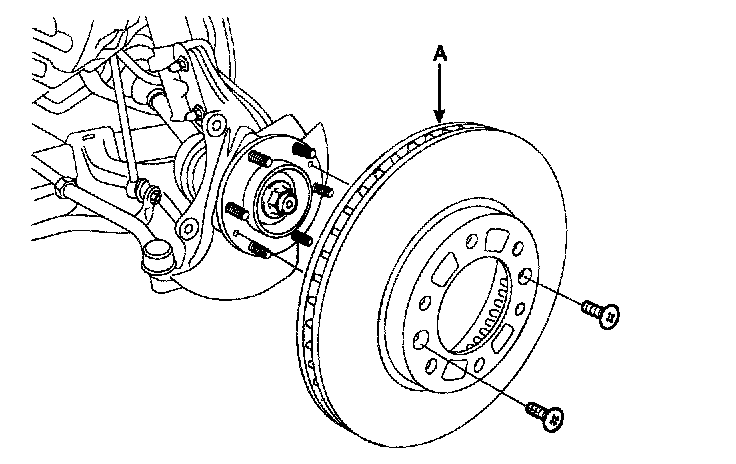 A