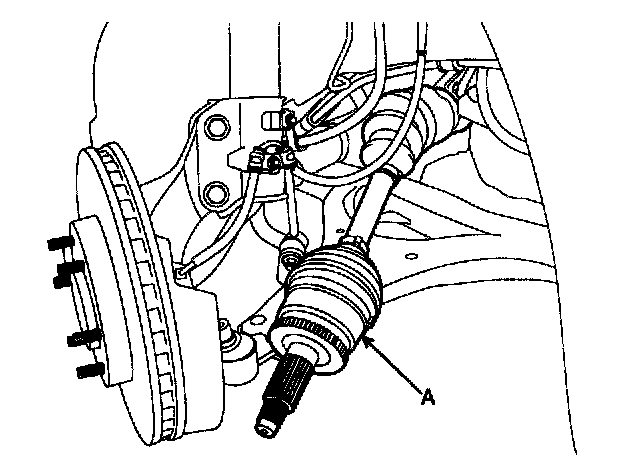 A