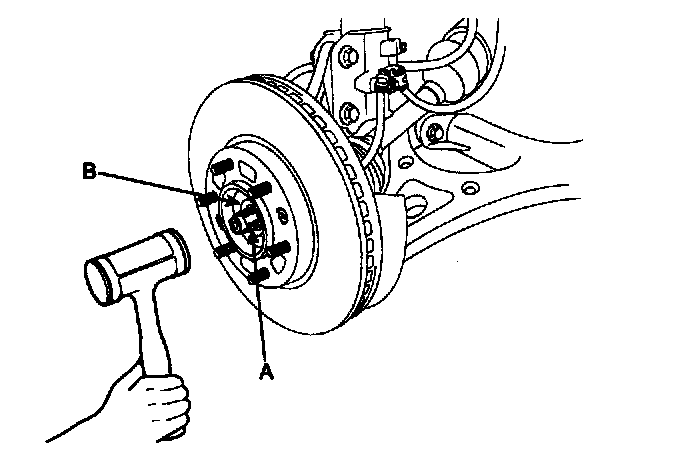 B
A