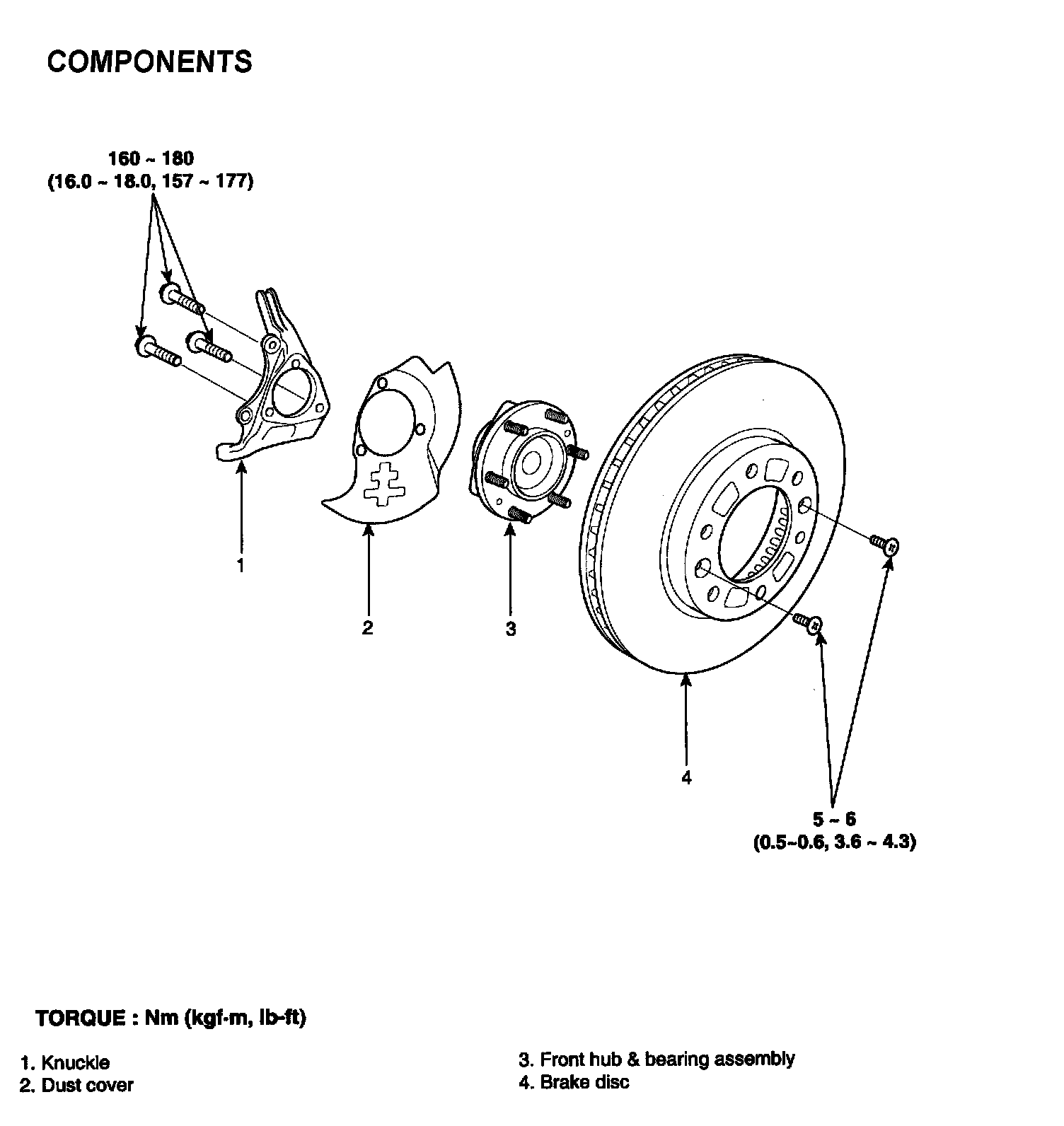 COMPONENTS

160 ~ 180
(16.0 ~ 18.0, 157 ~ 177)

1

2

3

4

5 ~ 6
(0.5~0.6, 3.6 ~ 4.3)

TORQUE : Nm (kgf-m, lb-ft)

1. Knuckle
2. Dust cover

3. Front hub & bearing assembly
4. Brake disc