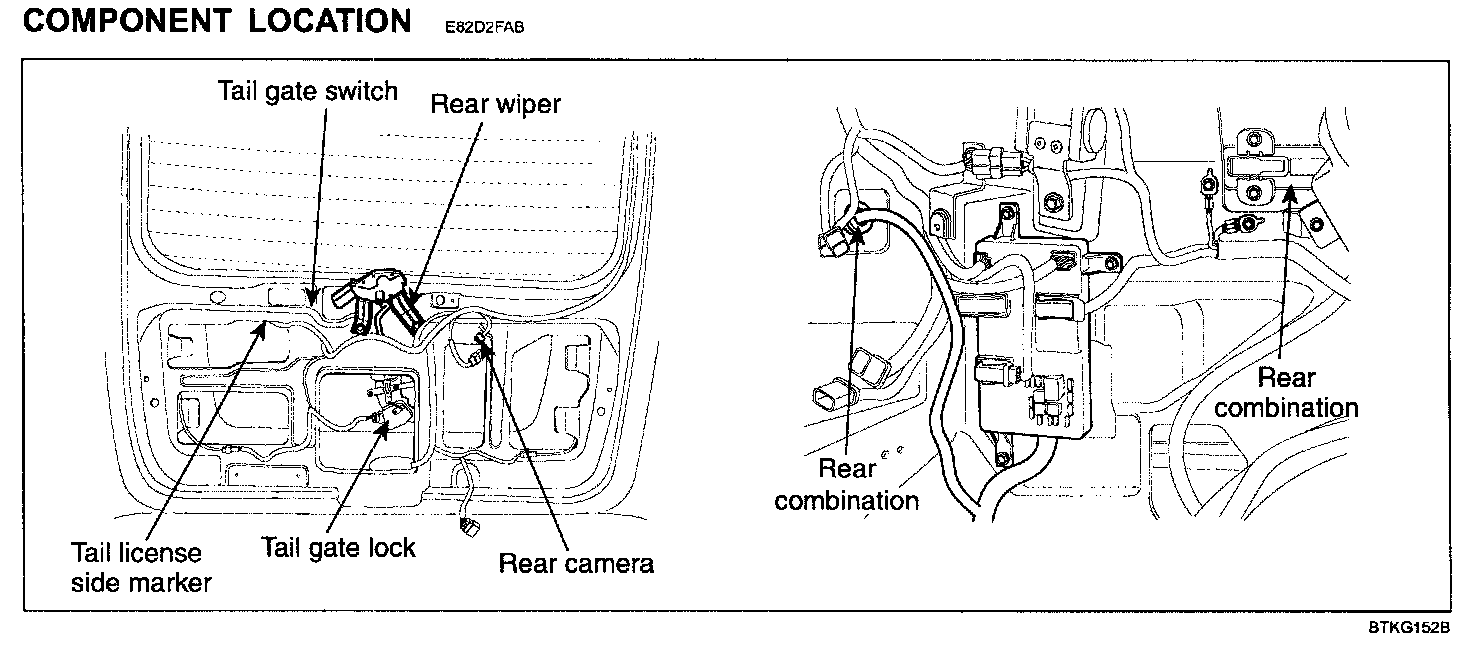 COMPONENT LOCATION E82D2FAB

Tail gate switch

Rear wiper

Tail license side marker

Tail gate lock

Rear camera

Rear combination

Rear combination

BTKG152B