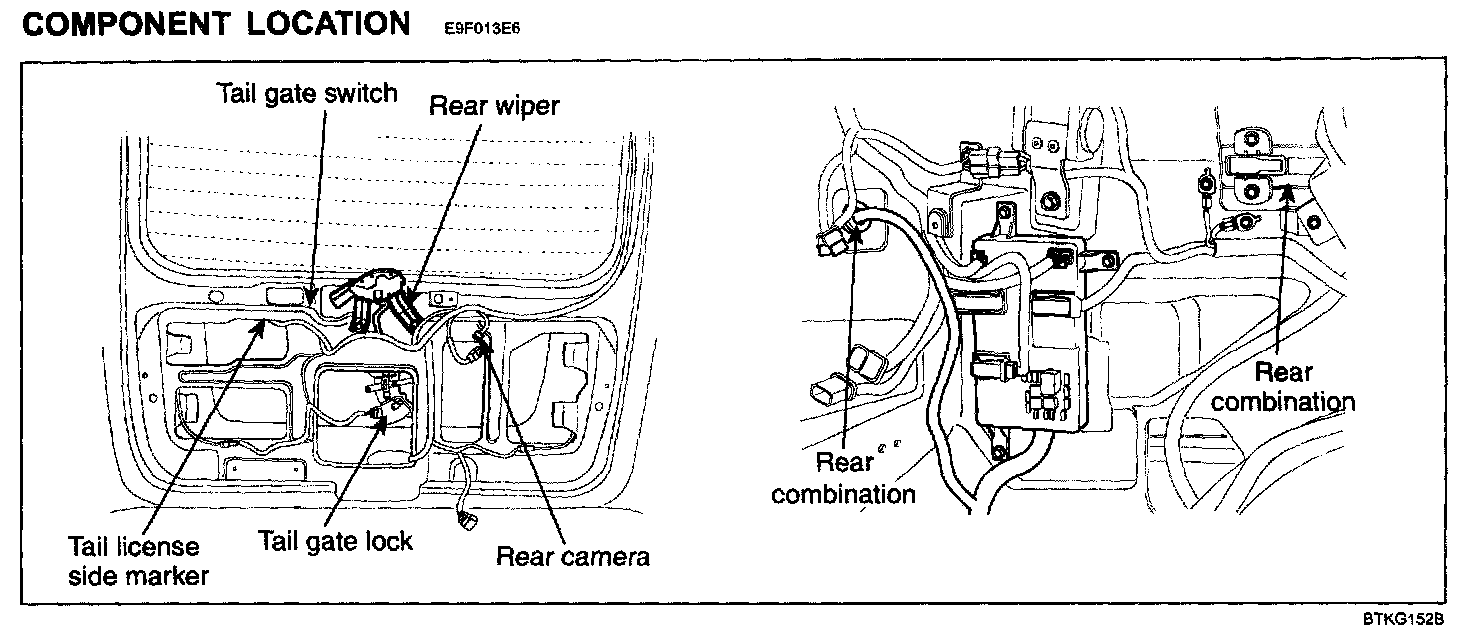 COMPONENT LOCATION E9F013E6

Tail gate switch

Rear wiper

Tail license side marker

Tail gate lock

Rear camera

Rear combination

Rear combination

BTKG152B