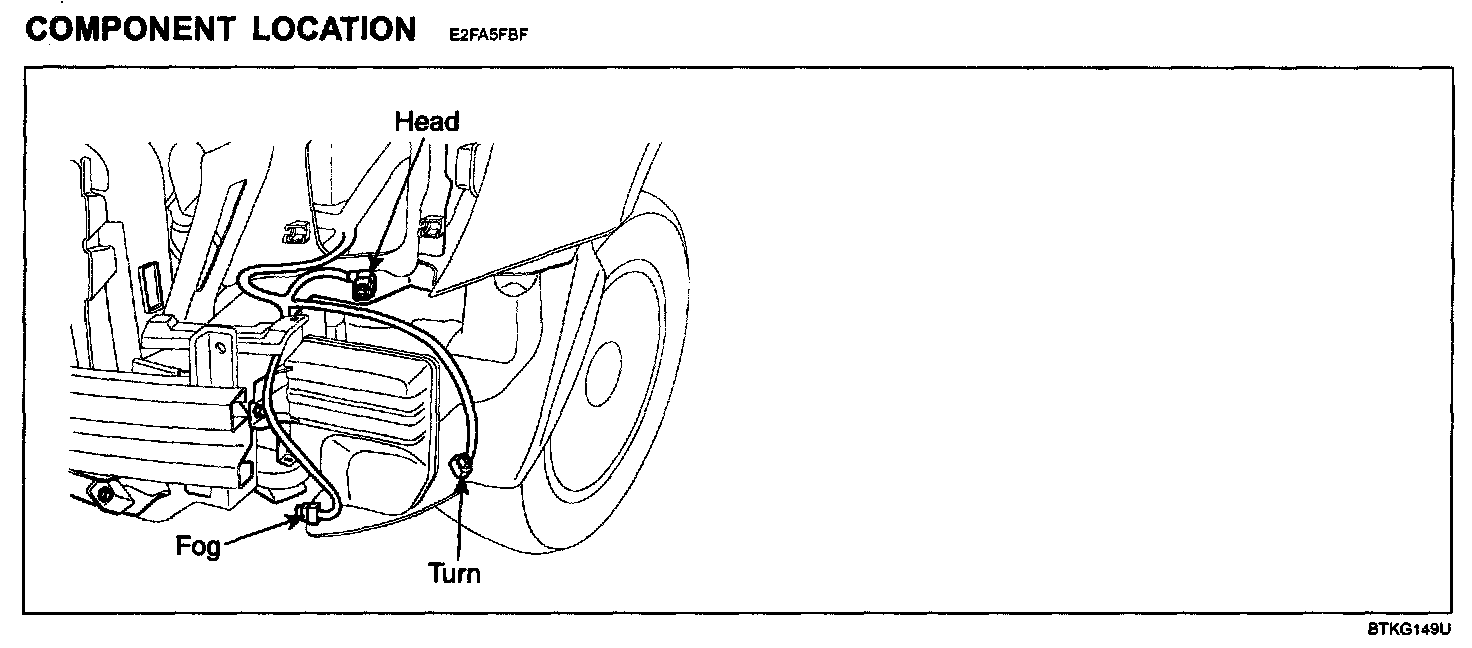 COMPONENT LOCATION E2FA5FBF

Head

Fog

Turn

BTKG149U