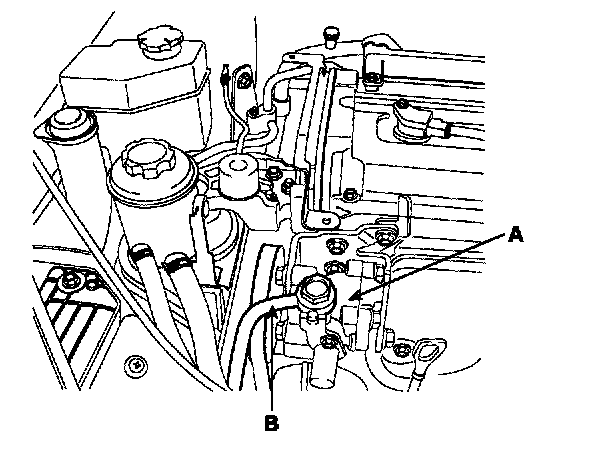 A

B