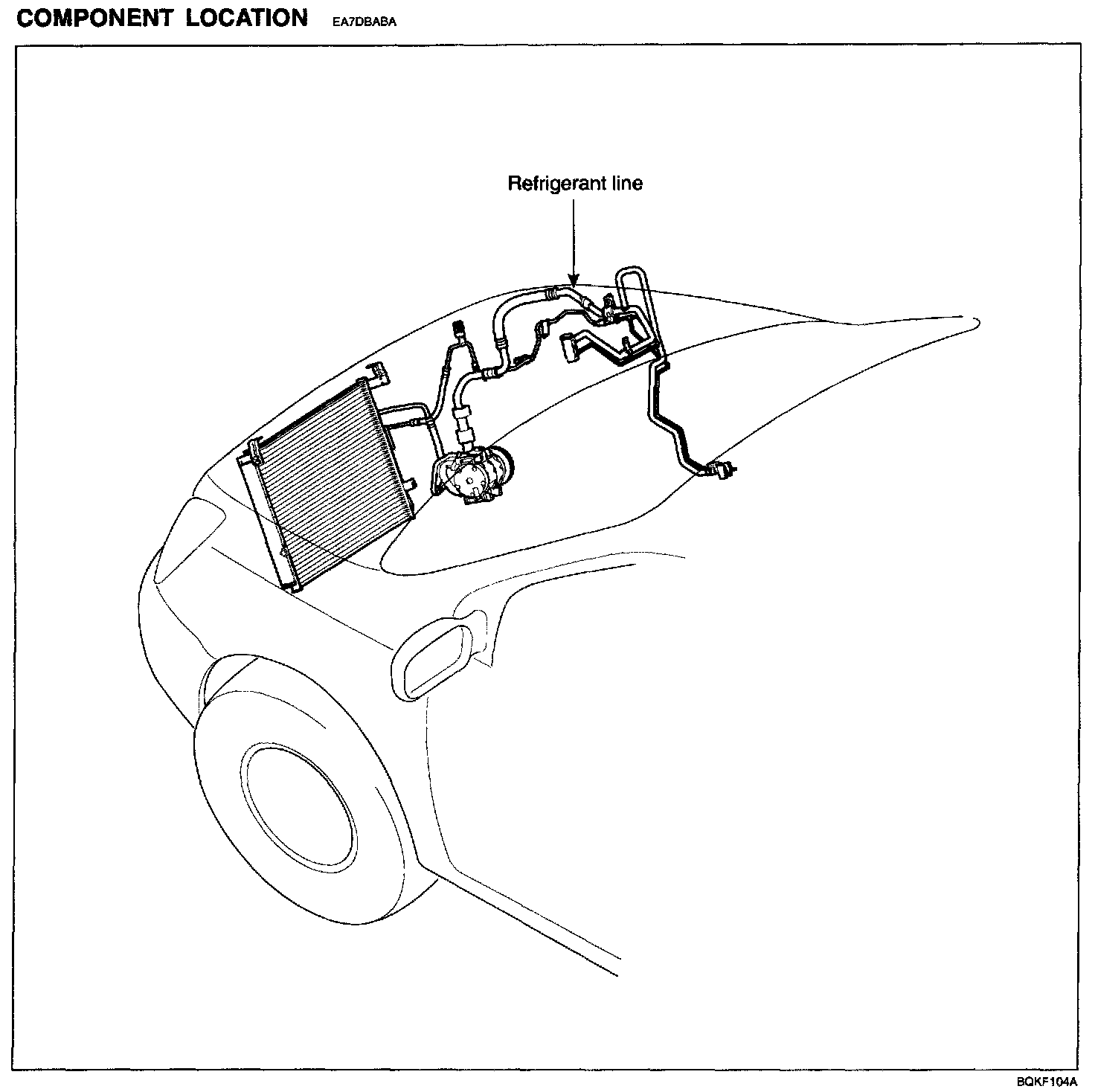 COMPONENT LOCATION EA7DBABA

Refrigerant line

BQKF104A