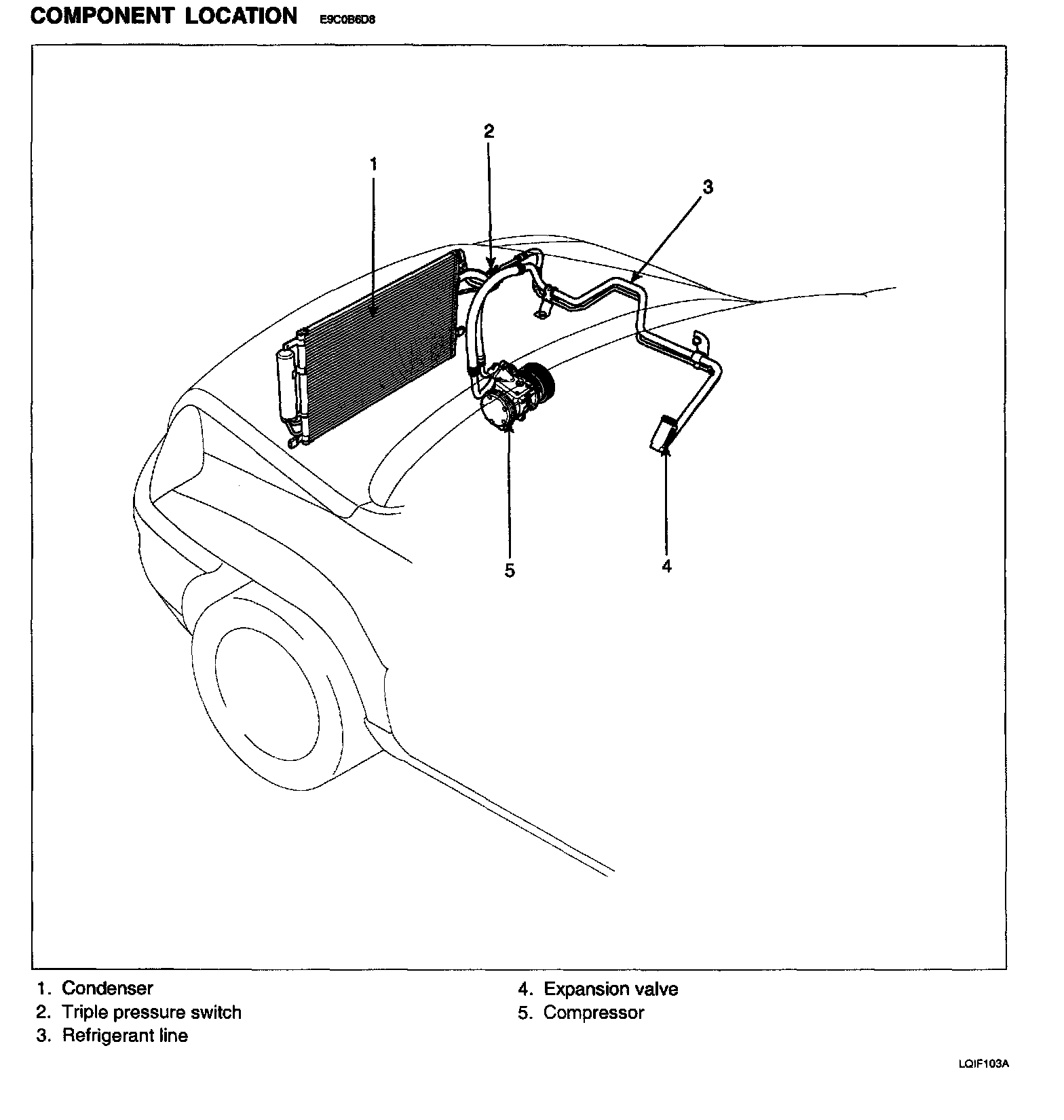 COMPONENT LOCATION E9C0B6D8

2

1

3

5

4

1. Condenser
2. Triple pressure switch
3. Refrigerant line

4. Expansion valve
5. Compressor

LQIF103A