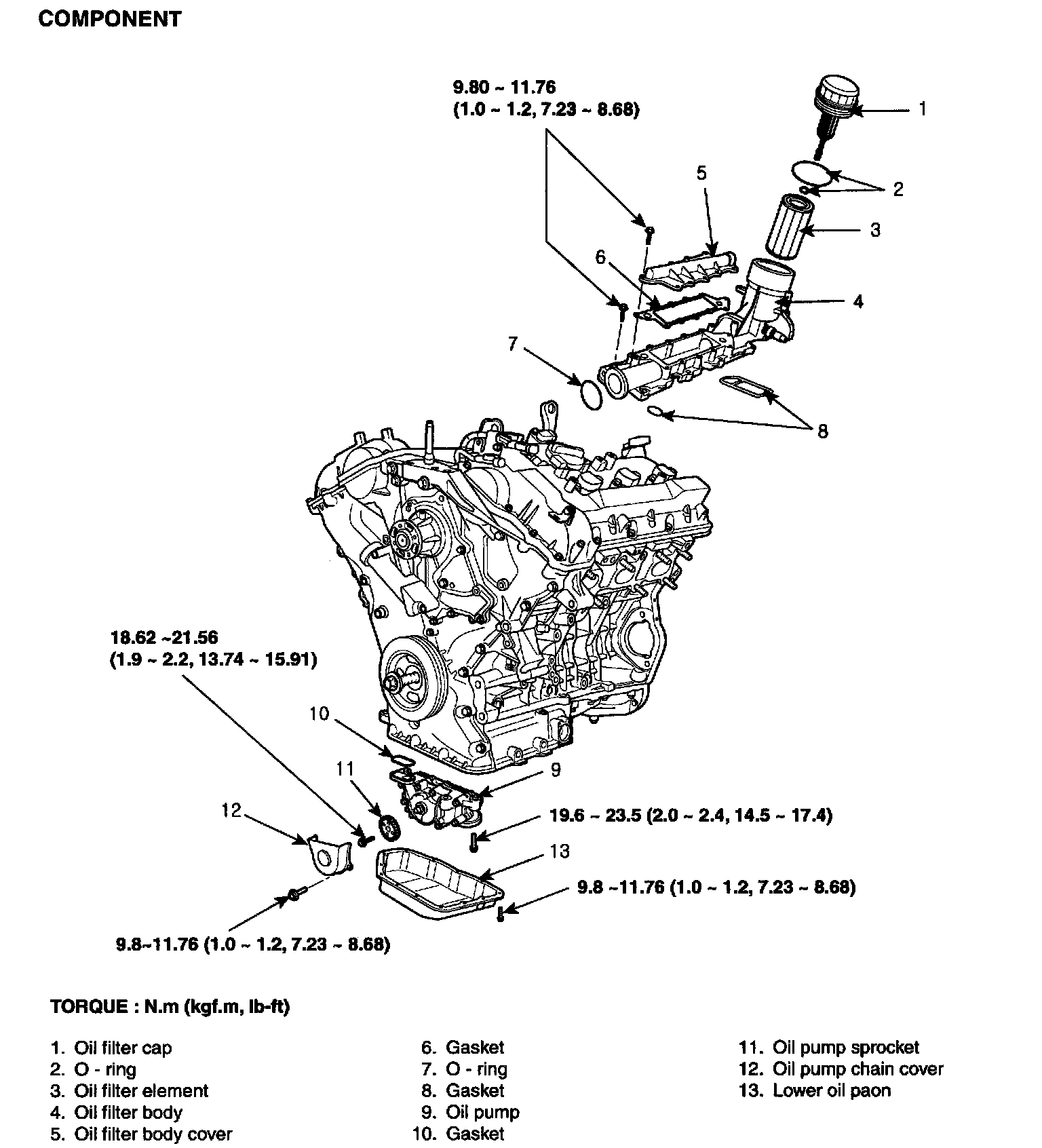 COMPONENT

9.80 ~ 11.76
(1.0 ~ 1.2, 7.23 ~ 8.68)

1

2

3

4

5

6

7

8

18.62 ~21.56
(1.9 ~ 2.2, 13.74 ~ 15.91)

10

11

9

12

19.6 ~ 23.5 (2.0 ~ 2.4, 14.5 ~ 17.4)

13

9.8 ~11.76 (1.0 ~ 1.2, 7.23 ~ 8.68)

9.8~11.76 (1.0 ~ 1.2, 7.23 ~ 8.68)

TORQUE : N.m (kgf.m, lb-ft)

1. Oil filter cap
2. O - ring
3. Oil filter element
4. Oil filter body
5. Oil filter body cover

6. Gasket
7. O - ring
8. Gasket
9. Oil pump
10. Gasket

11. Oil pump sprocket
12. Oil pump chain cover
13. Lower oil paon