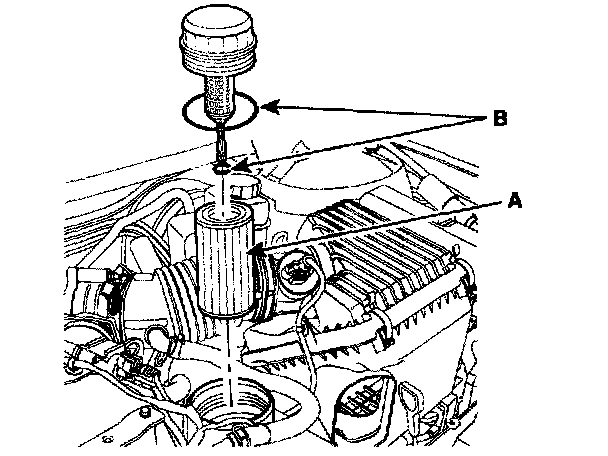 B

A