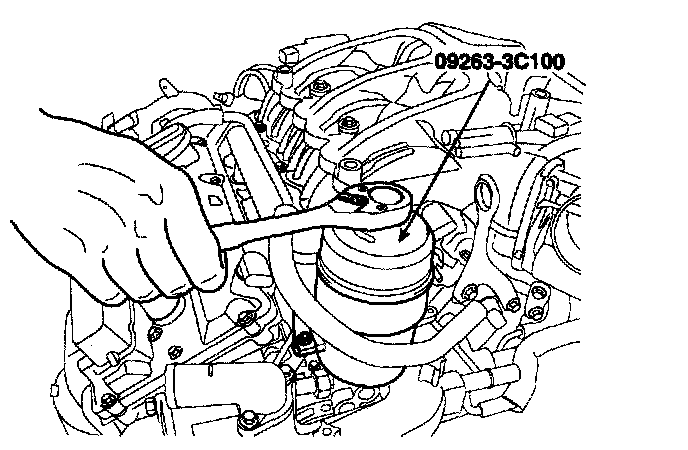 09263-3C100