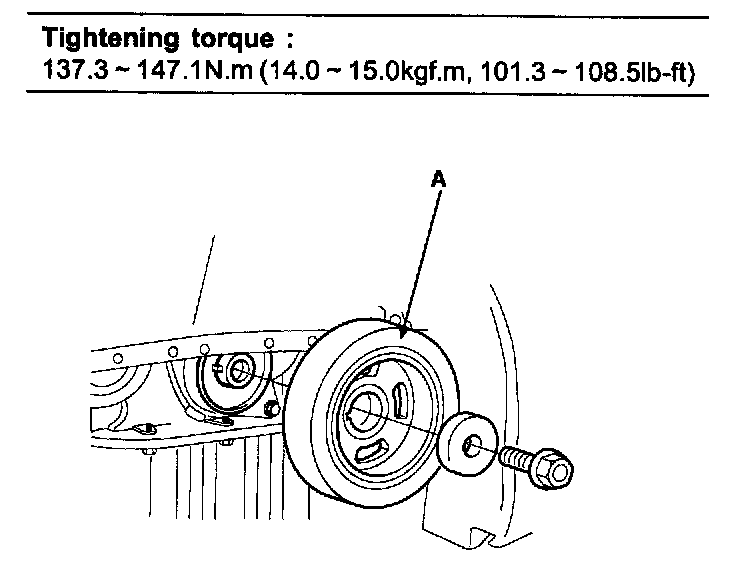 Tightening torque :
137.3 ~ 147.1N.m (14.0 ~ 15.0kgf.m, 101.3 ~ 108.5lb-ft)

A