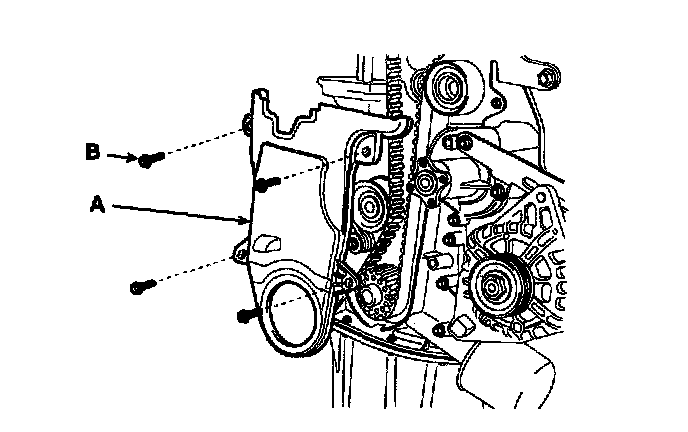 B

A