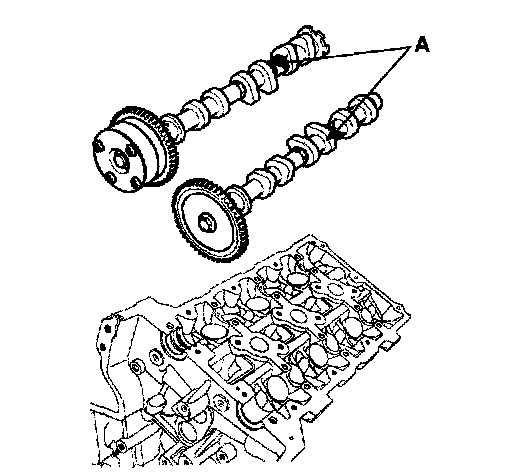 A