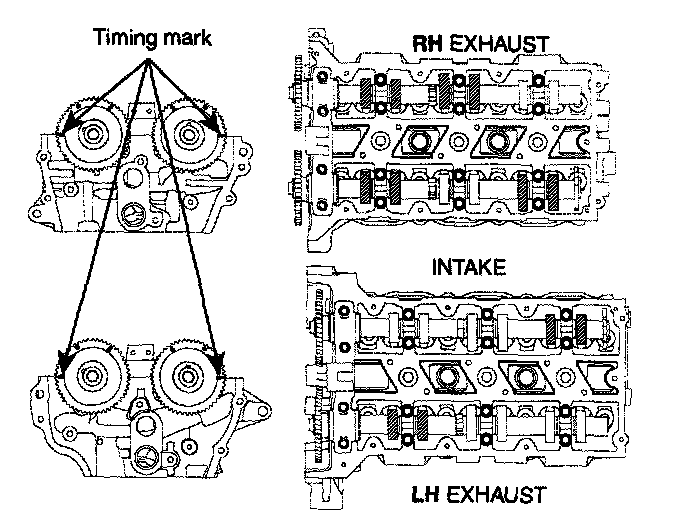 Timing mark

RH EXHAUST

INTAKE

LH EXHAUST