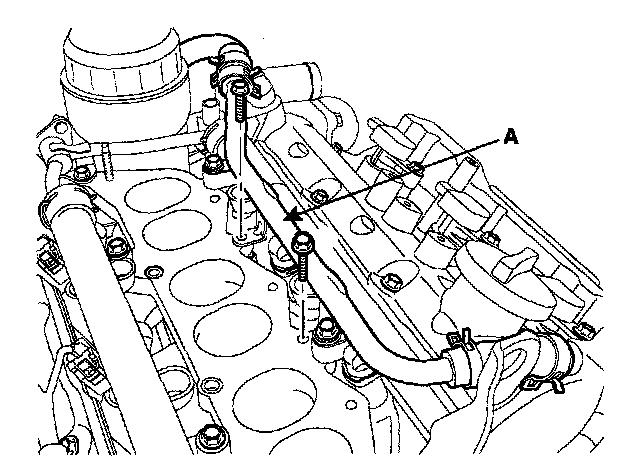 A