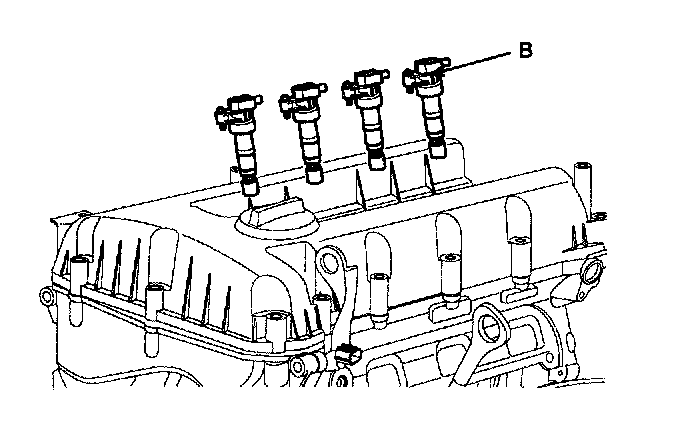 B