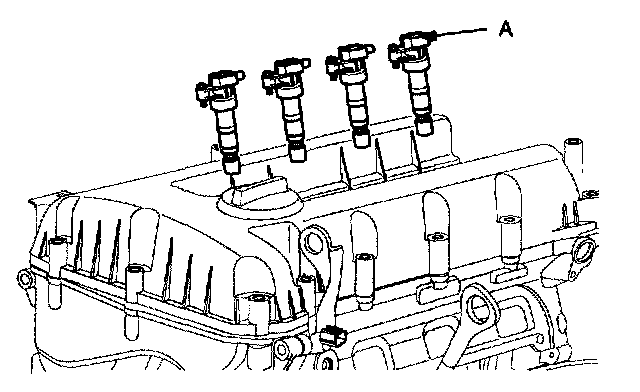 A