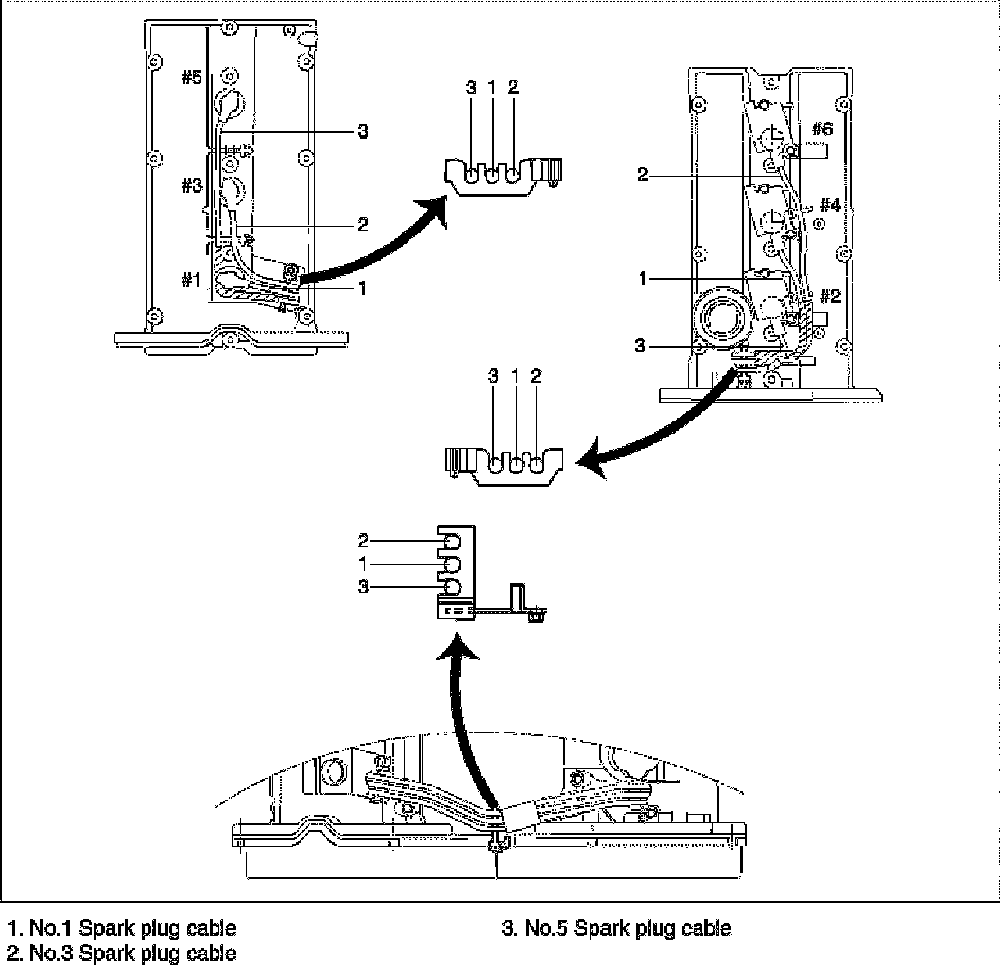 #5
3
#3
2
#1
1
3 1 2
#6
2
#4
1
#2
3
3 1 2
2
1
3

1. No.1 Spark plug cable
2. No.3 Spark plug cable
3. No.5 Spark plug cable