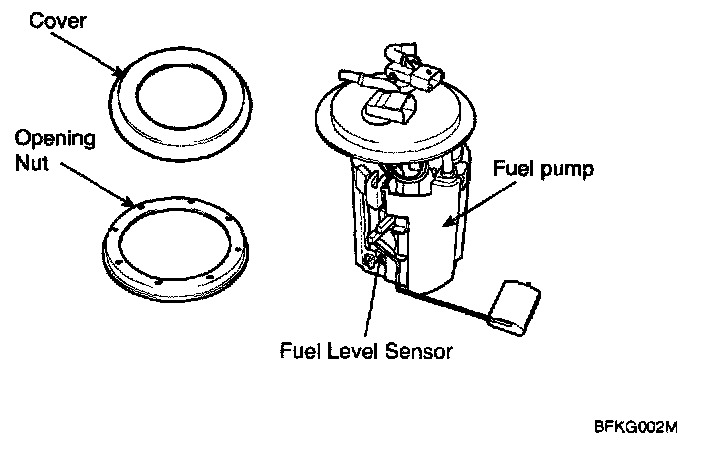 Cover

Opening Nut

Fuel pump

Fuel Level Sensor

BFKG002M