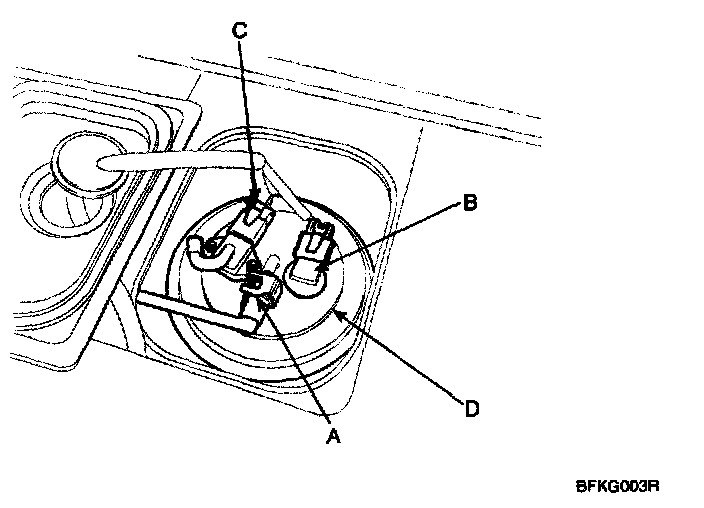 C
B
D
A
BFKG003R