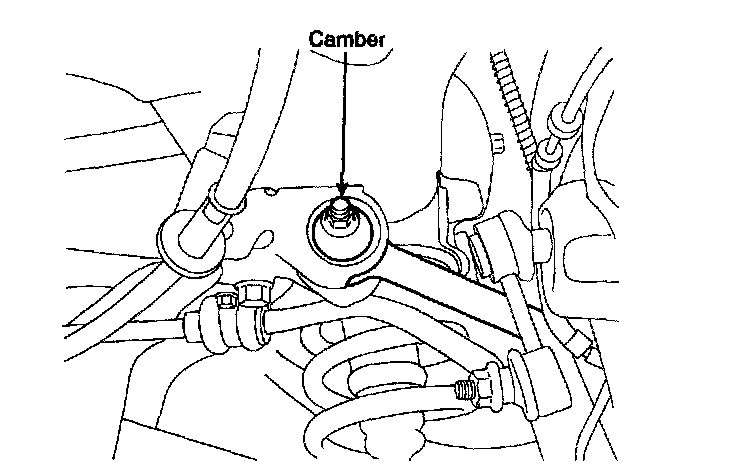 Camber