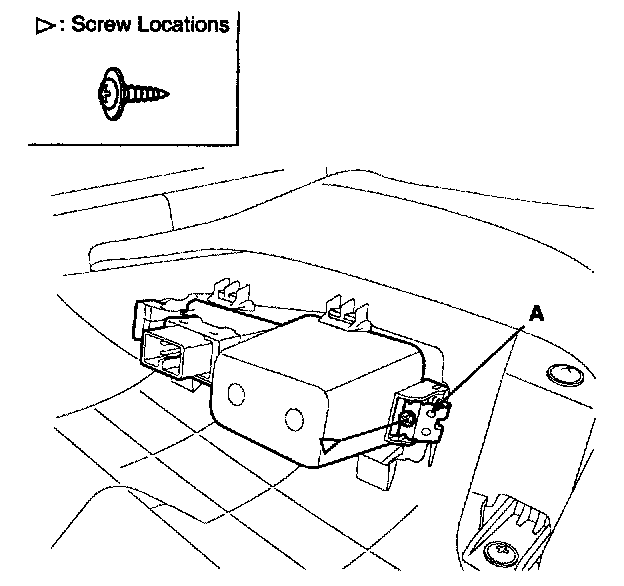 ▷: Screw Locations

A