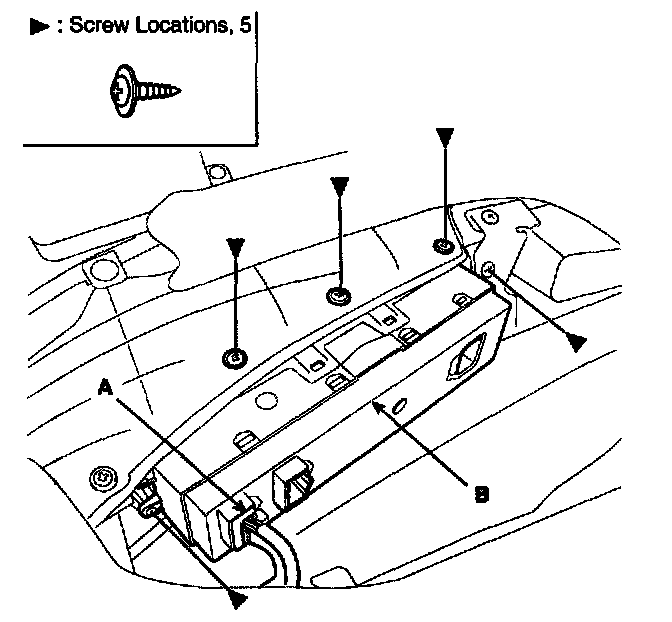 ▶ : Screw Locations, 5

A

B