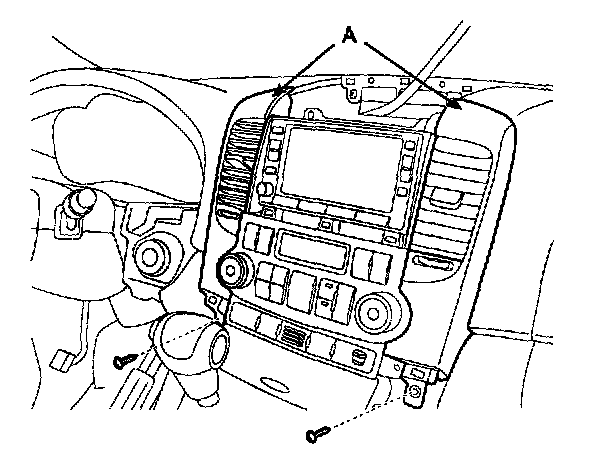 A