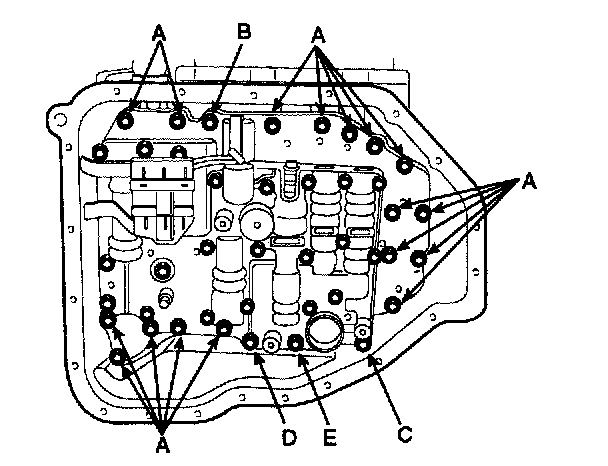 A
B
A
A
A
D
E
C