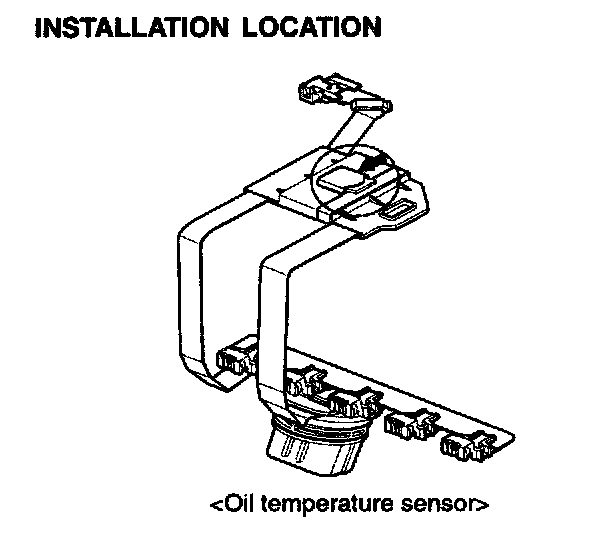 INSTALLATION LOCATION

<Oil temperature sensor>