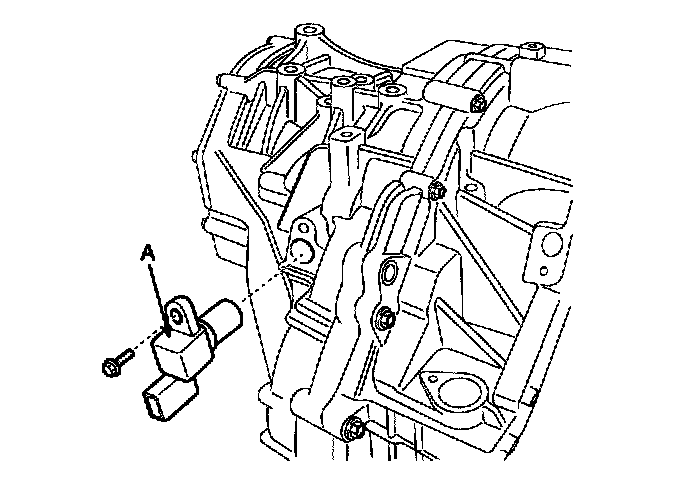 A