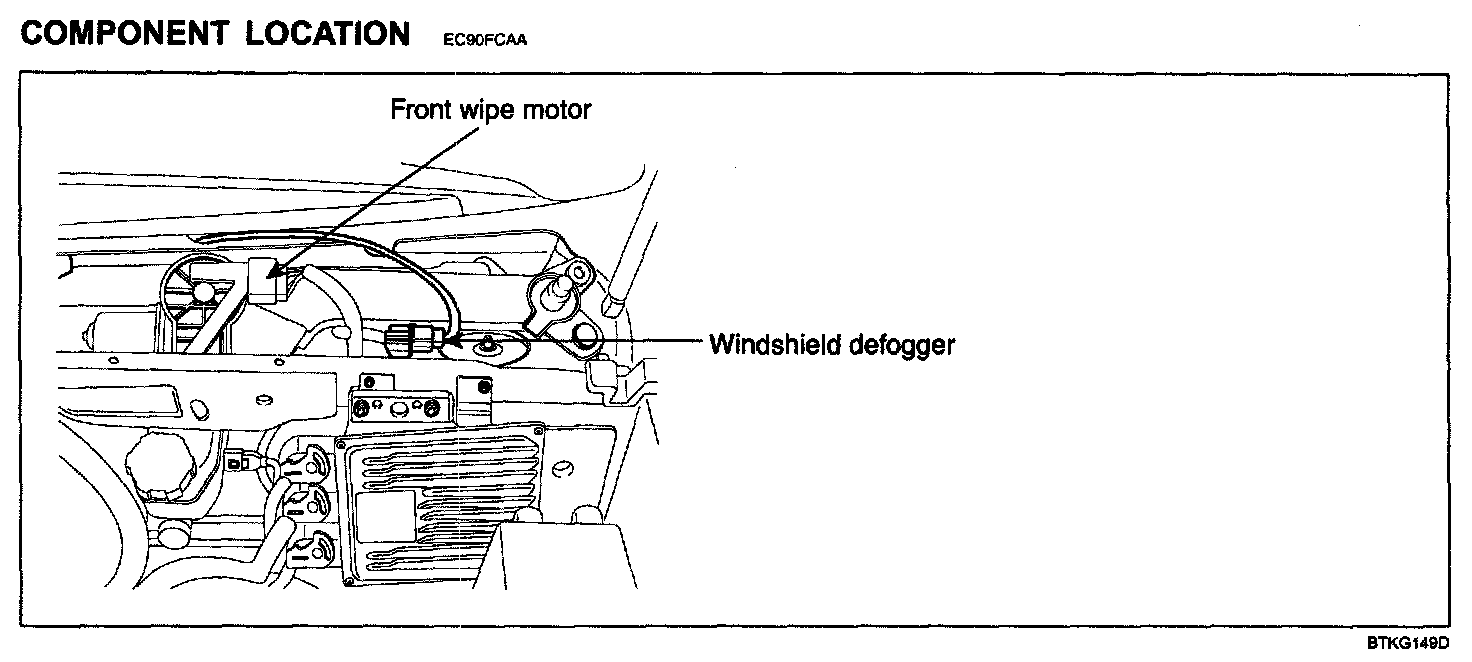 COMPONENT LOCATION EC90FCAA

Front wipe motor

Windshield defogger

BTKG149D