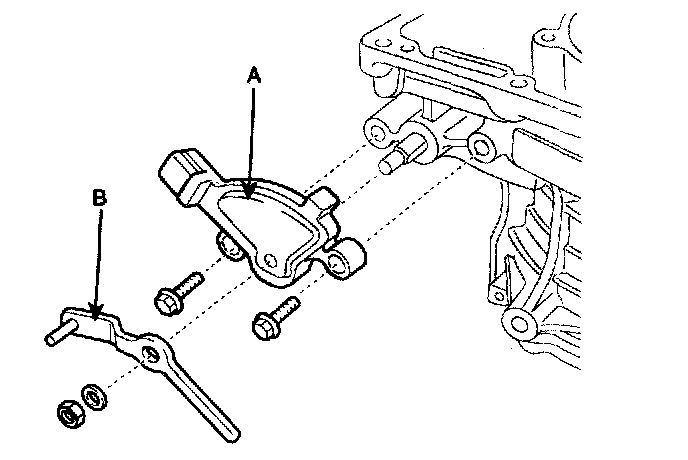 A

B