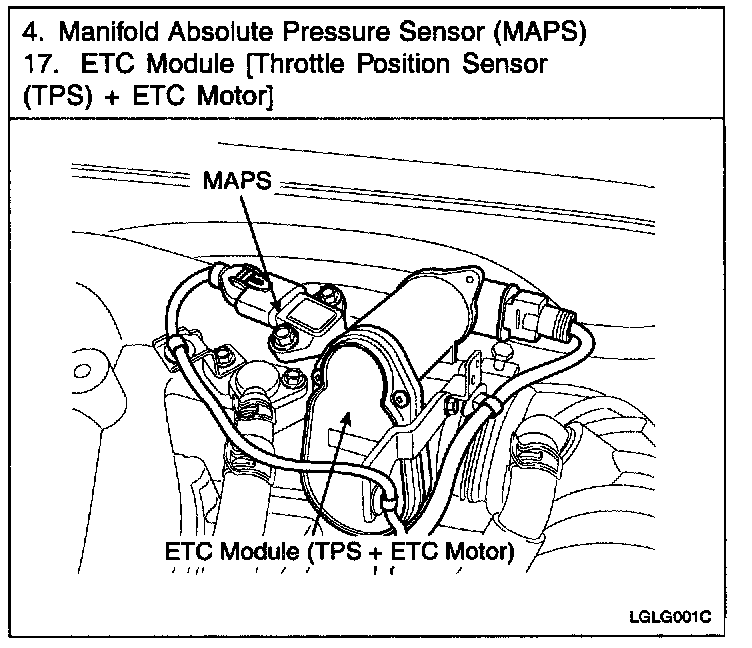 4. Manifold Absolute Pressure Sensor (MAPS)
17. ETC Module [Throttle Position Sensor (TPS) + ETC Motor]

MAPS

ETC Module (TPS + ETC Motor)

LGLG001C