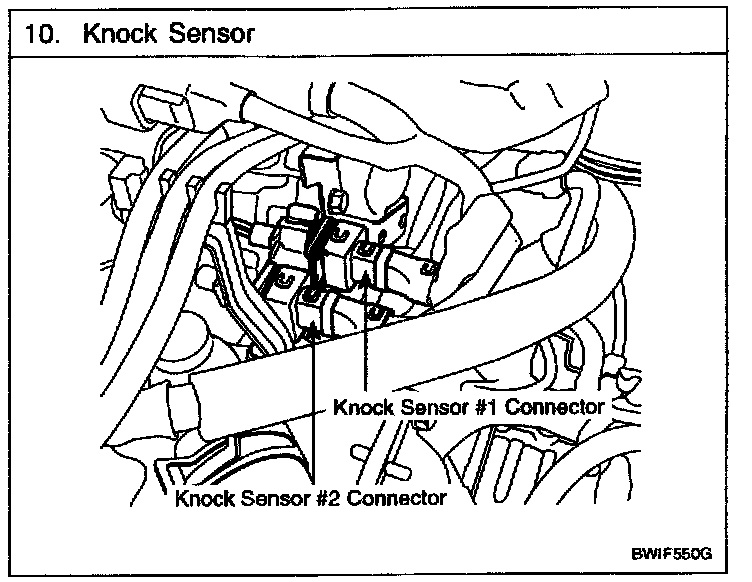 10. Knock Sensor

Knock Sensor #1 Connector

Knock Sensor #2 Connector

BWIF550G